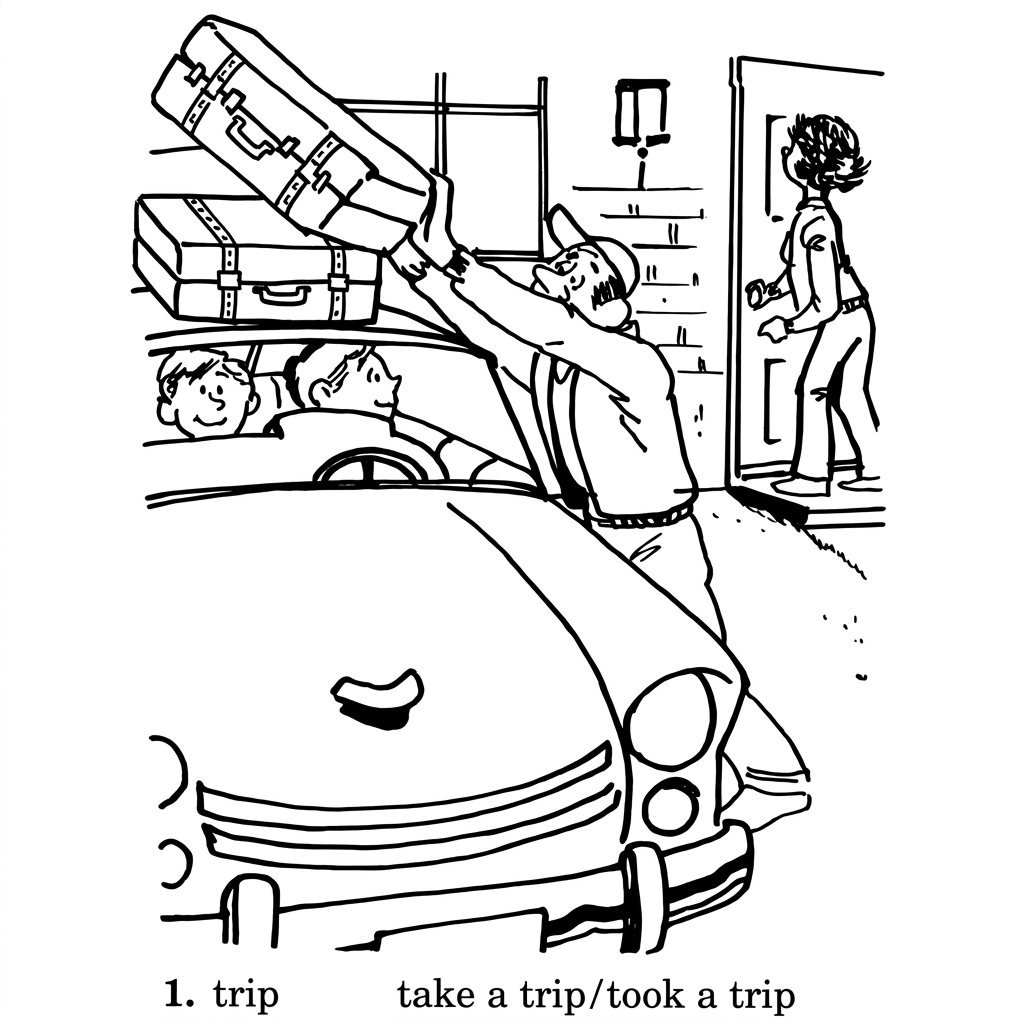 1. trip take a trip/took a trip